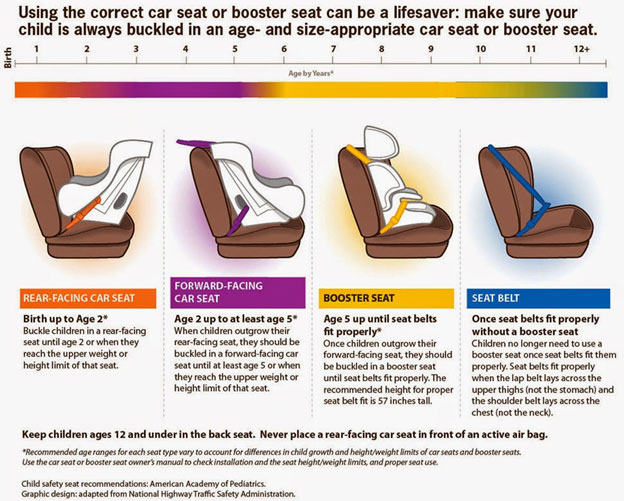 Using the correct car seat or booster seat can be a lifesaver: make sure your child is always buckled in an age- and size-appropriate car seat or booster seat.

Birth 1 2 3 4 5 6 7 8 9 10 11 12+

Age by Years*

REAR-FACING CAR SEAT

Birth up to Age 2*
Buckle children in a rear-facing seat until age 2 or when they reach the upper weight or height limit of that seat.

FORWARD-FACING CAR SEAT

Age 2 up to at least age 5*
When children outgrow their rear-facing seat, they should be buckled in a forward-facing car seat until at least age 5 or when they reach the upper weight or height limit of that seat.

BOOSTER SEAT

Age 5 up until seat belts fit properly*
Once children outgrow their forward-facing seat, they should be buckled in a booster seat until seat belts fit properly. The recommended height for proper seat belt fit is 57 inches tall.

SEAT BELT

Once seat belts fit properly without a booster seat
Children no longer need to use a booster seat once seat belts fit them properly. Seat belts fit properly when the lap belt lays across the upper thighs (not the stomach) and the shoulder belt lays across the chest (not the neck).

Keep children ages 12 and under in the back seat. Never place a rear-facing car seat in front of an active air bag.

*Recommended age ranges for each seat type vary to account for differences in child growth and height/weight limits of car seats and booster seats. Use the car seat or booster seat owner's manual to check installation and the seat height/weight limits, and proper seat use.

Child safety seat recommendations: American Academy of Pediatrics.
Graphic design: adapted from National Highway Traffic Safety Administration.